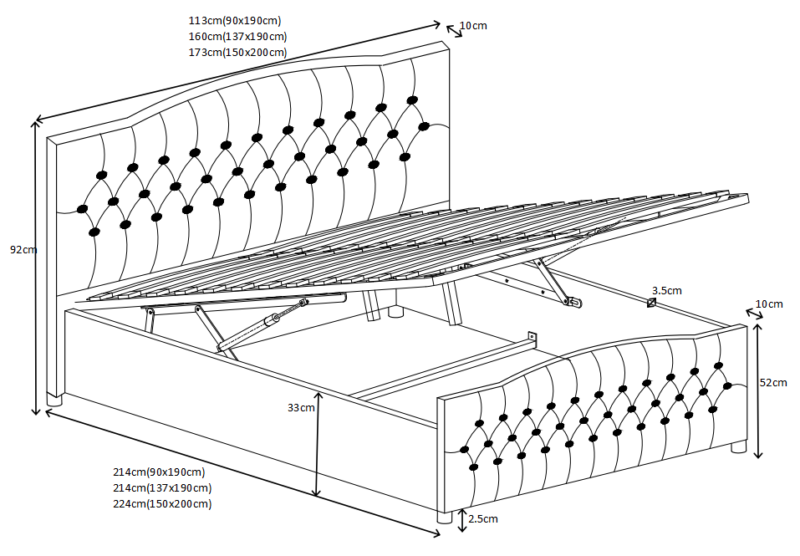 113cm(90x190cm)
160cm(137x190cm)
173cm(150x200cm)

10cm

92cm

3.5cm

10cm

52cm

33cm

214cm(90x190cm)
214cm(137x190cm)
224cm(150x200cm)

2.5cm